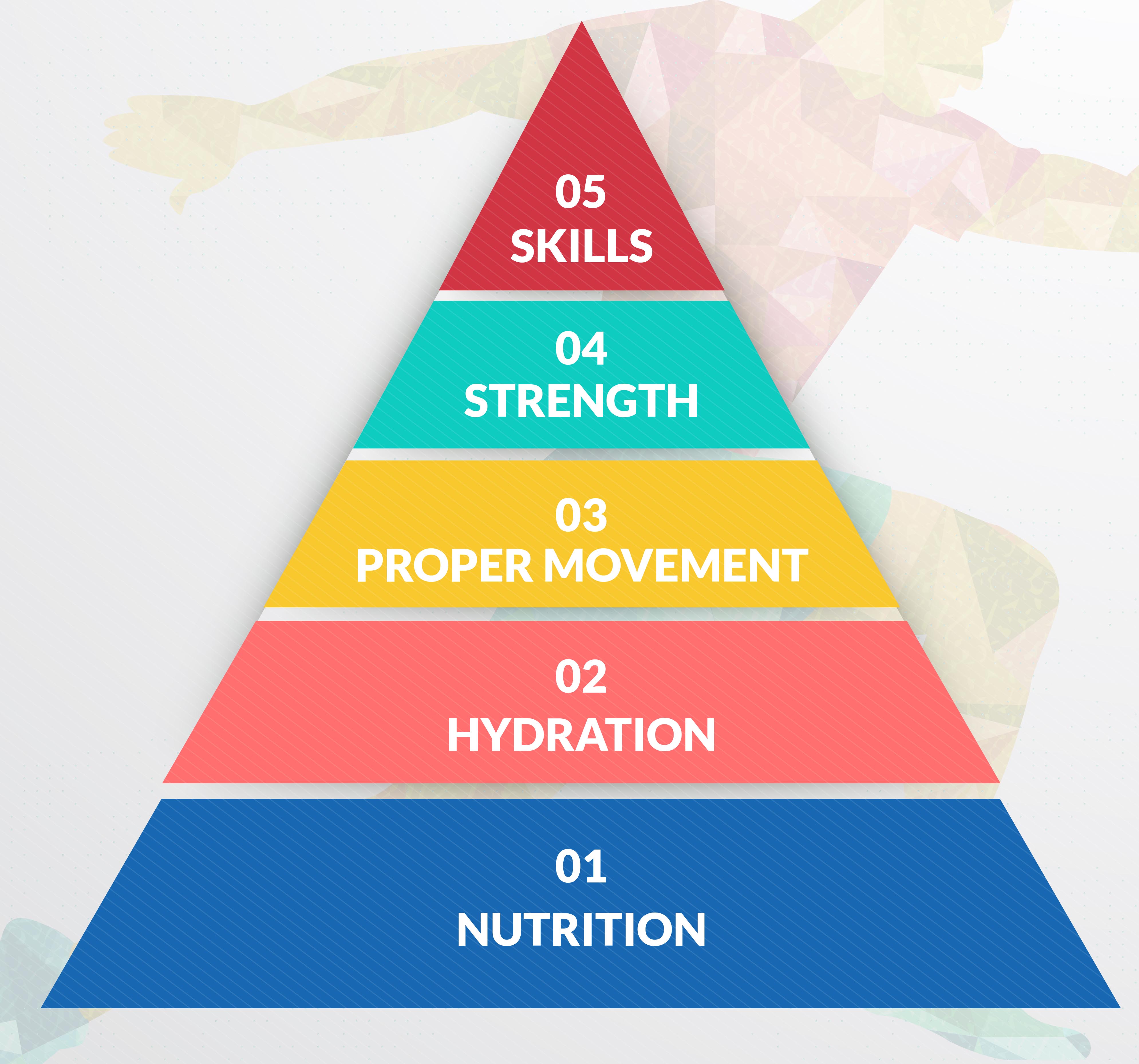 05
SKILLS

04
STRENGTH

03
PROPER MOVEMENT

02
HYDRATION

01
NUTRITION